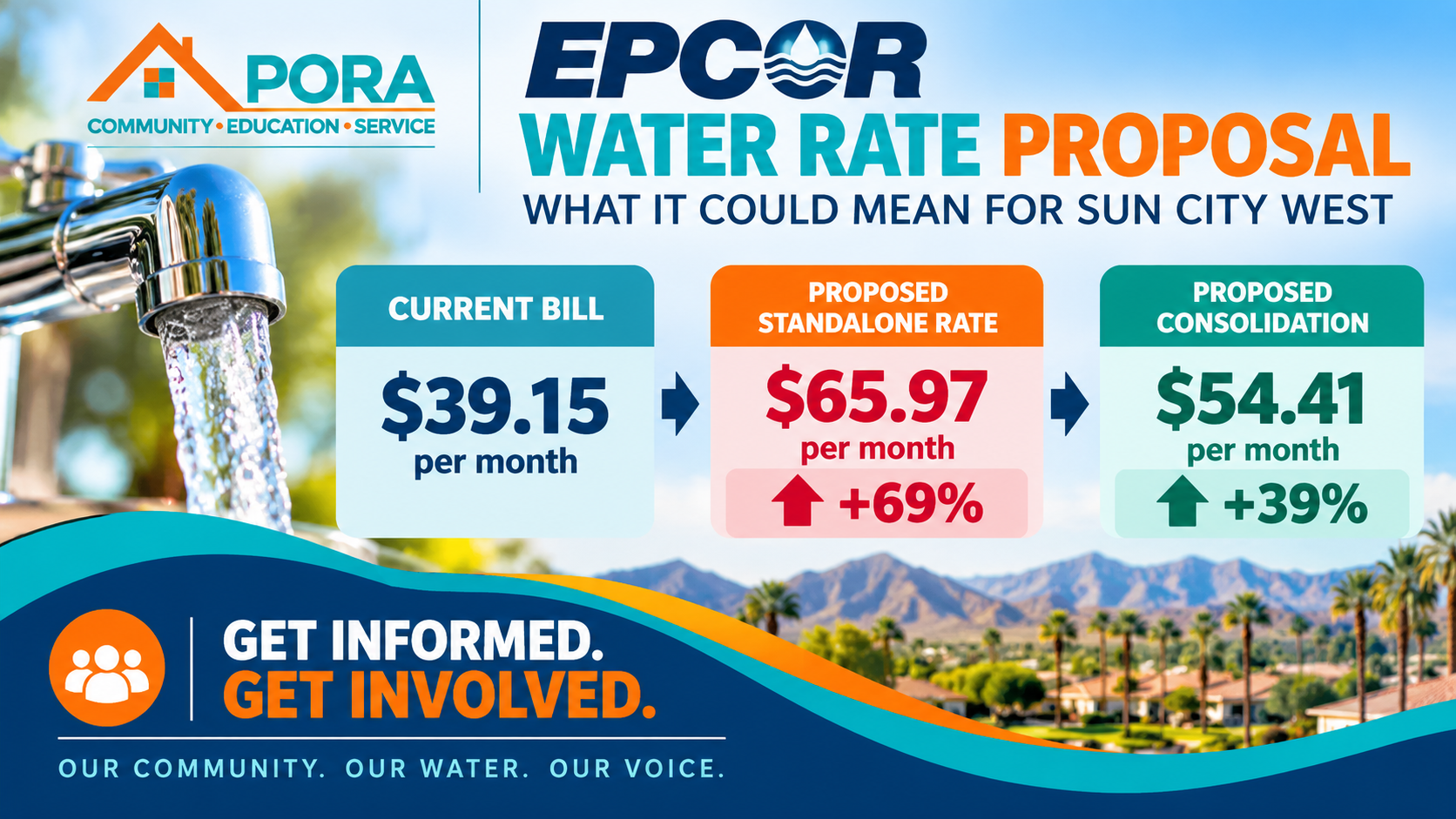 PORA
COMMUNITY • EDUCATION • SERVICE

EPCOR
WATER RATE PROPOSAL
WHAT IT COULD MEAN FOR SUN CITY WEST

CURRENT BILL
$39.15
per month

PROPOSED STANDALONE RATE
$65.97
per month
+69%

PROPOSED CONSOLIDATION
$54.41
per month
+39%

GET INFORMED.
GET INVOLVED.

OUR COMMUNITY. OUR WATER. OUR VOICE.